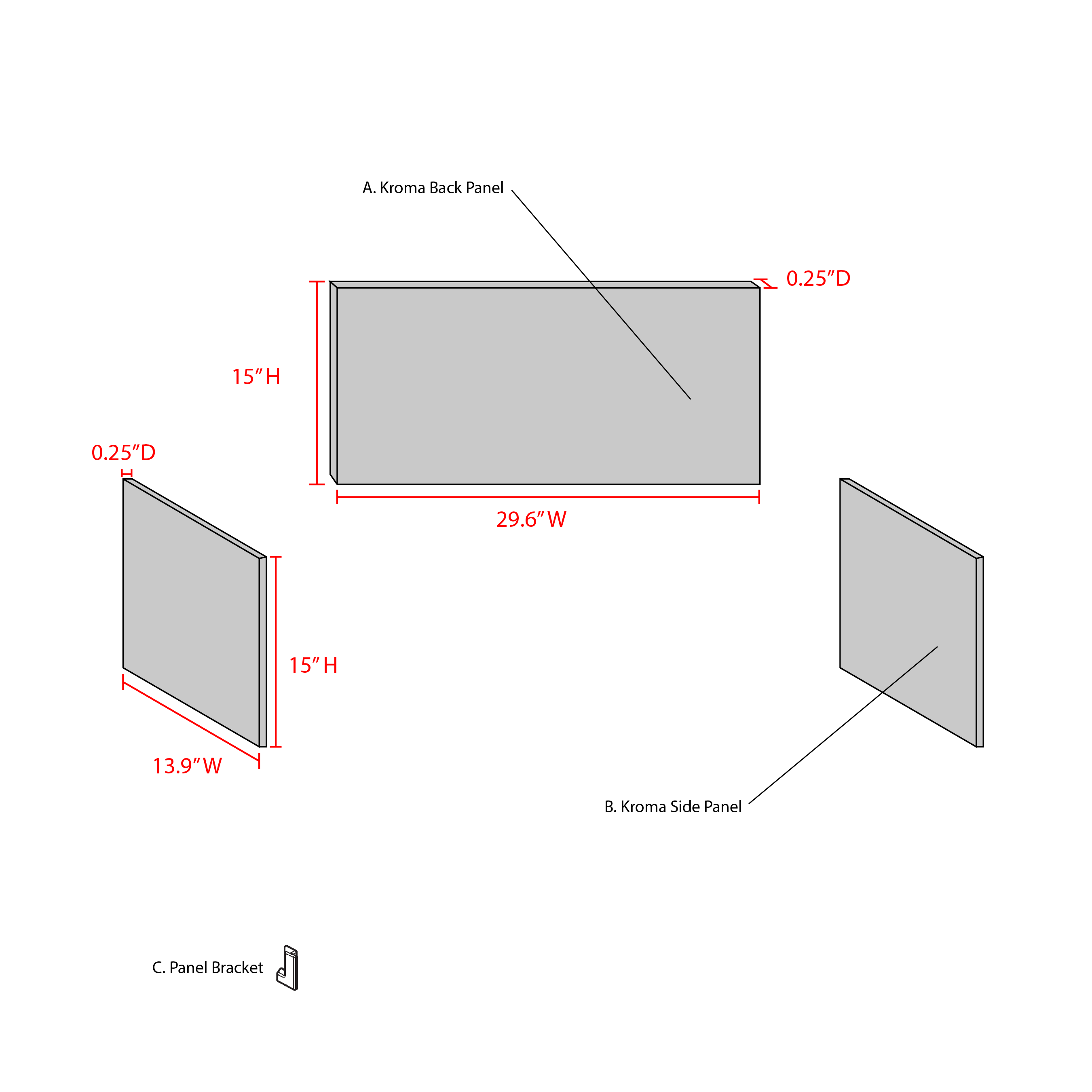 A. Kroma Back Panel

0.25”D

15” H

29.6” W

0.25”D

15” H

13.9” W

B. Kroma Side Panel

C. Panel Bracket